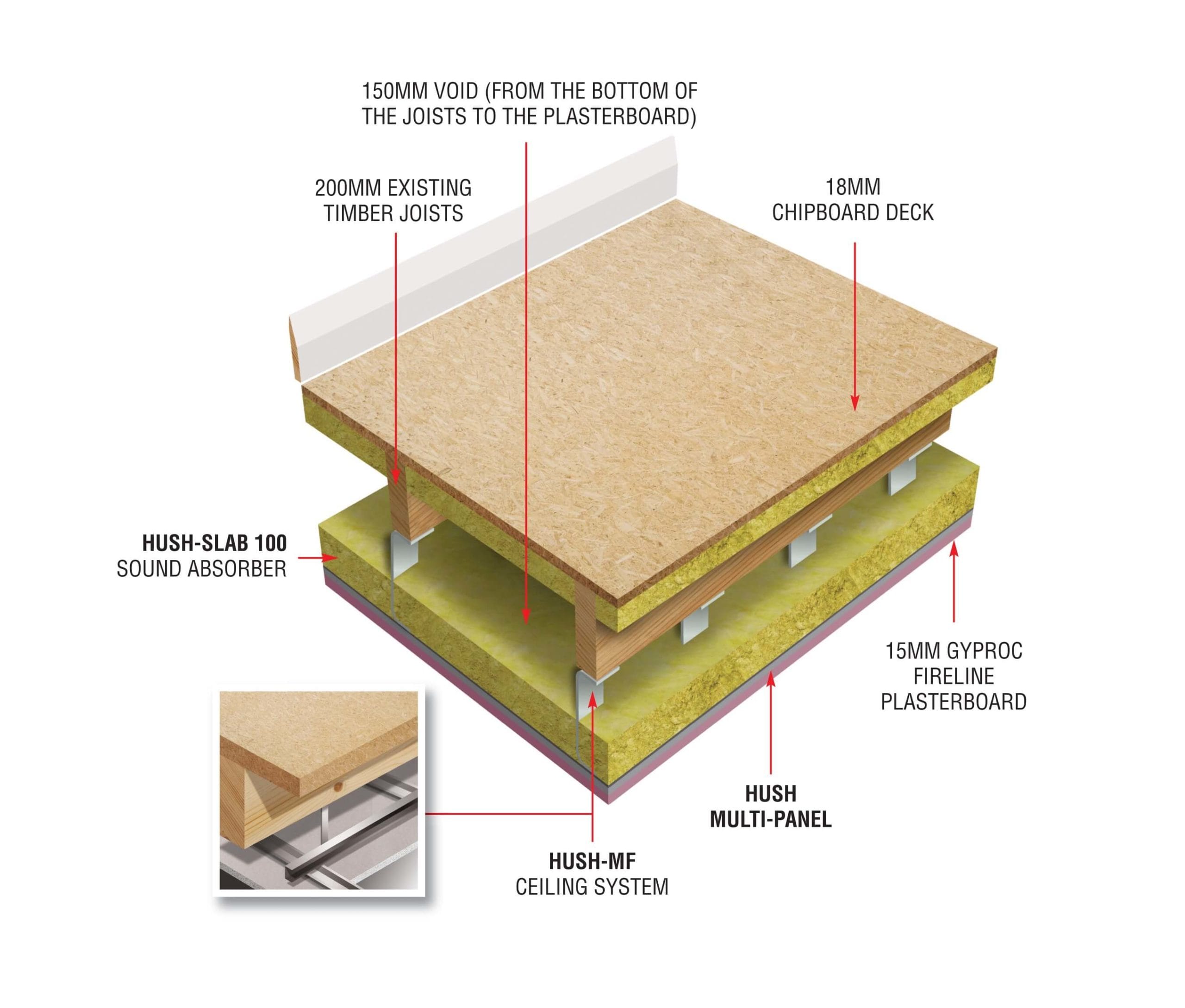 150MM VOID (FROM THE BOTTOM OF THE JOISTS TO THE PLASTERBOARD)

200MM EXISTING TIMBER JOISTS

18MM CHIPBOARD DECK

HUSH-SLAB 100 SOUND ABSORBER

15MM GYPROC FIRELINE PLASTERBOARD

HUSH MULTI-PANEL

HUSH-MF CEILING SYSTEM